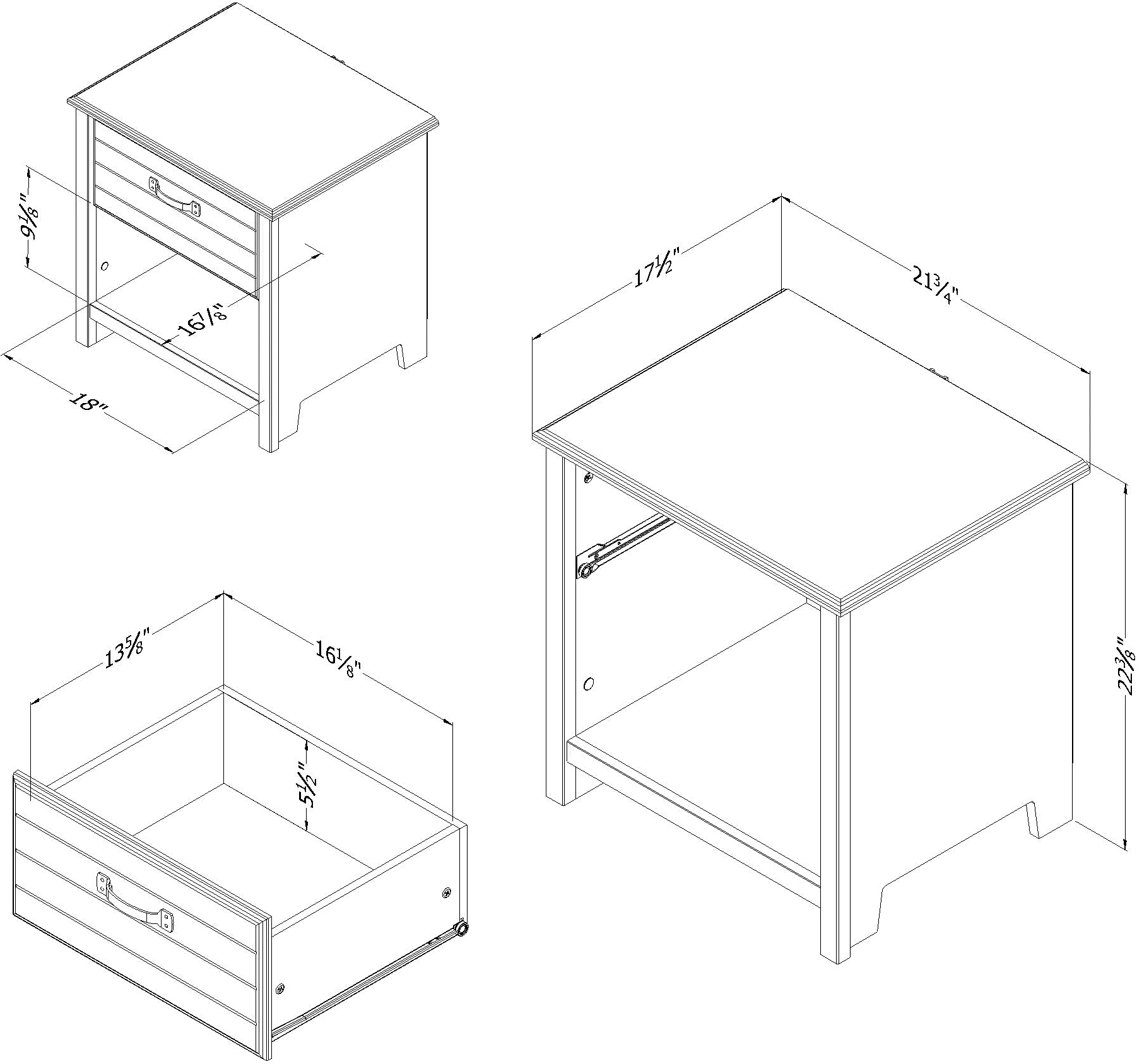 $9\frac{1}{8}$"

$16\frac{7}{8}$"

18"

$17\frac{1}{2}$"

$21\frac{3}{4}$"

$22\frac{3}{8}$"

$13\frac{5}{8}$"

$16\frac{1}{8}$"

$5\frac{1}{2}$"