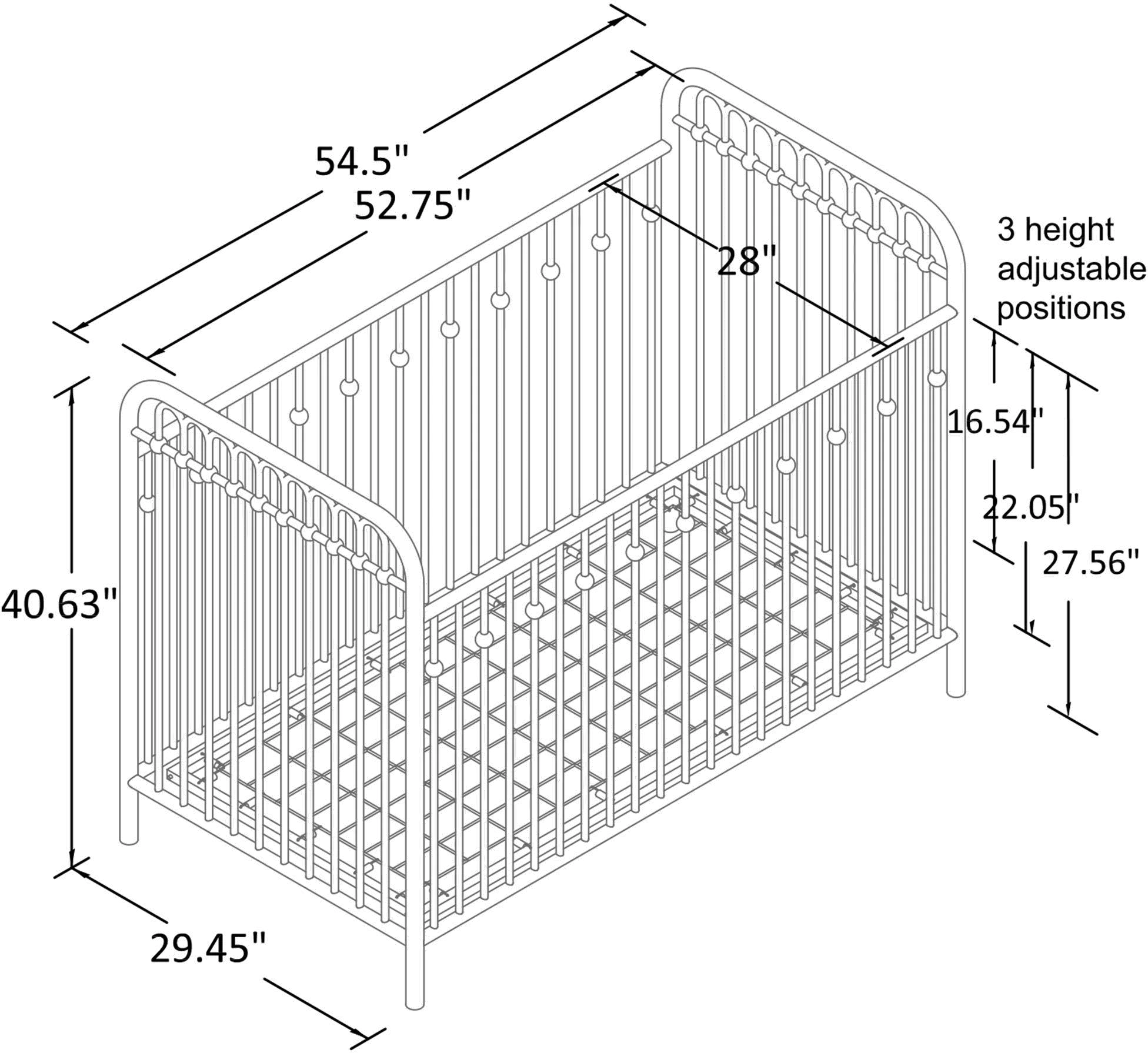 54.5"
52.75"
28"
3 height adjustable positions
16.54"
22.05"
27.56"
40.63"
29.45"