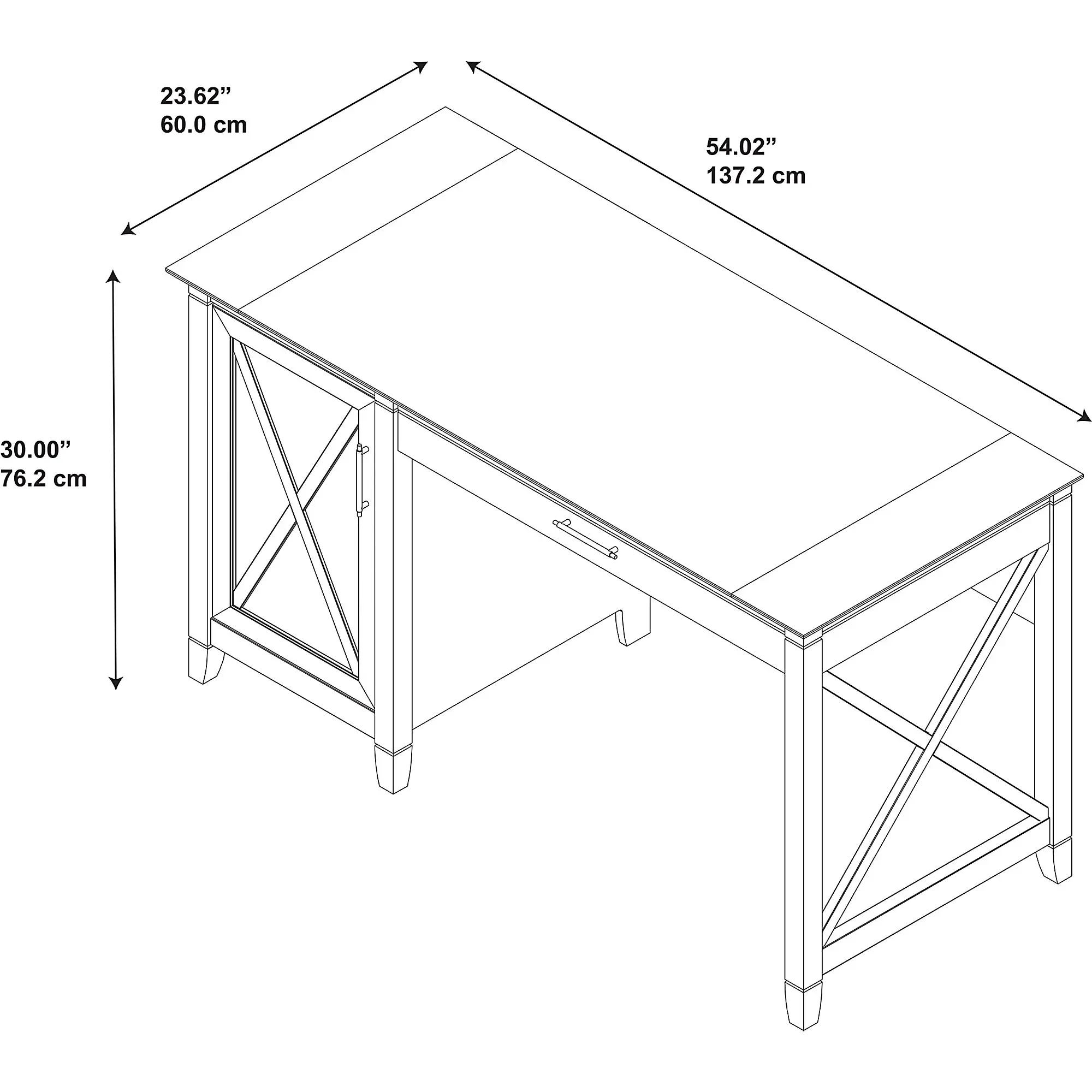 23.62”
60.0 cm

54.02”
137.2 cm

30.00”
76.2 cm