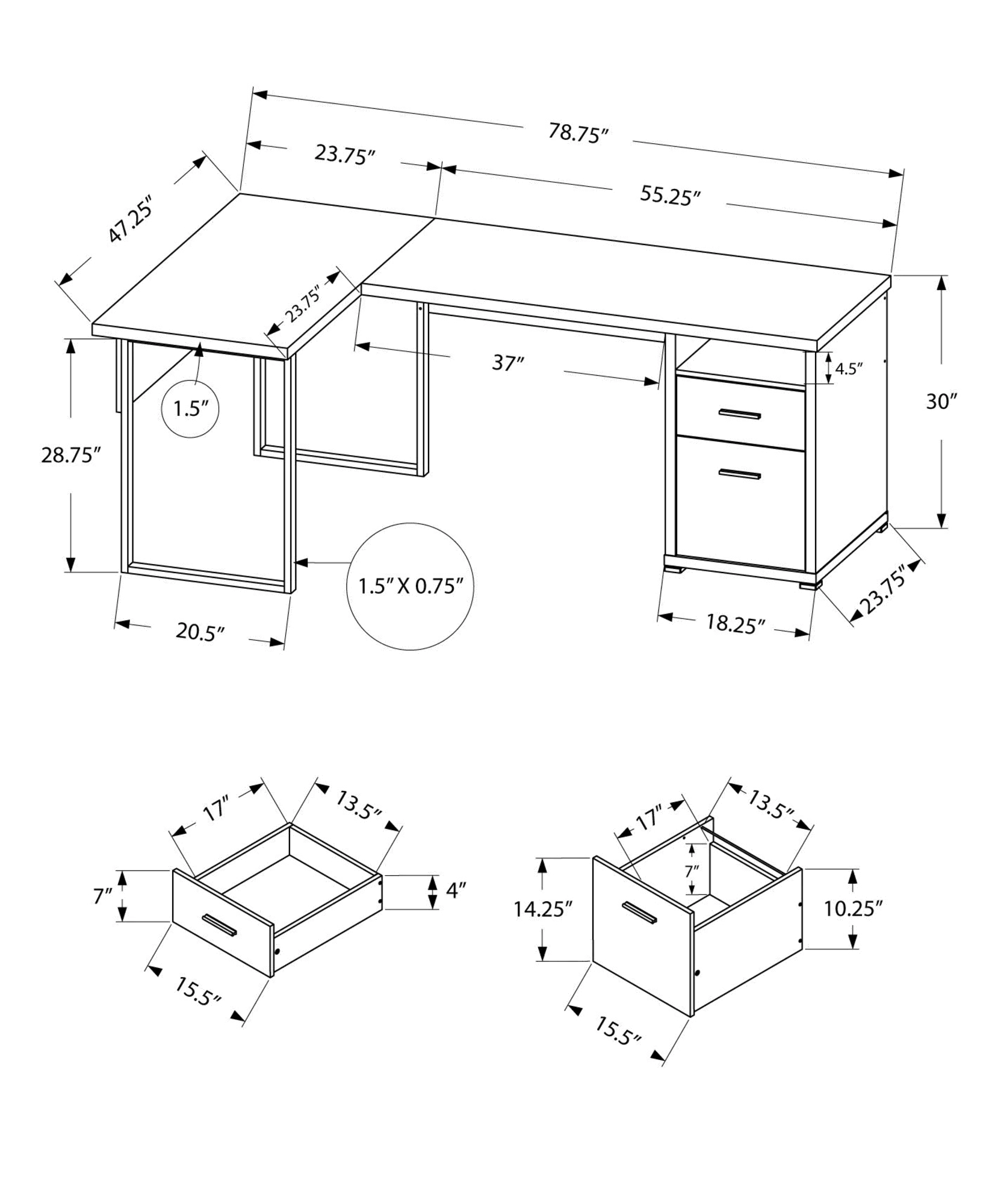 78.75″

23.75″

55.25″

47.25″

23.75″

37″

4.5″

30″

1.5″

28.75″

1.5″ X 0.75″

20.5″

18.25″

23.75″

17″

13.5″

7″

4″

15.5″

17″

13.5″

7″

14.25″

10.25″

15.5″