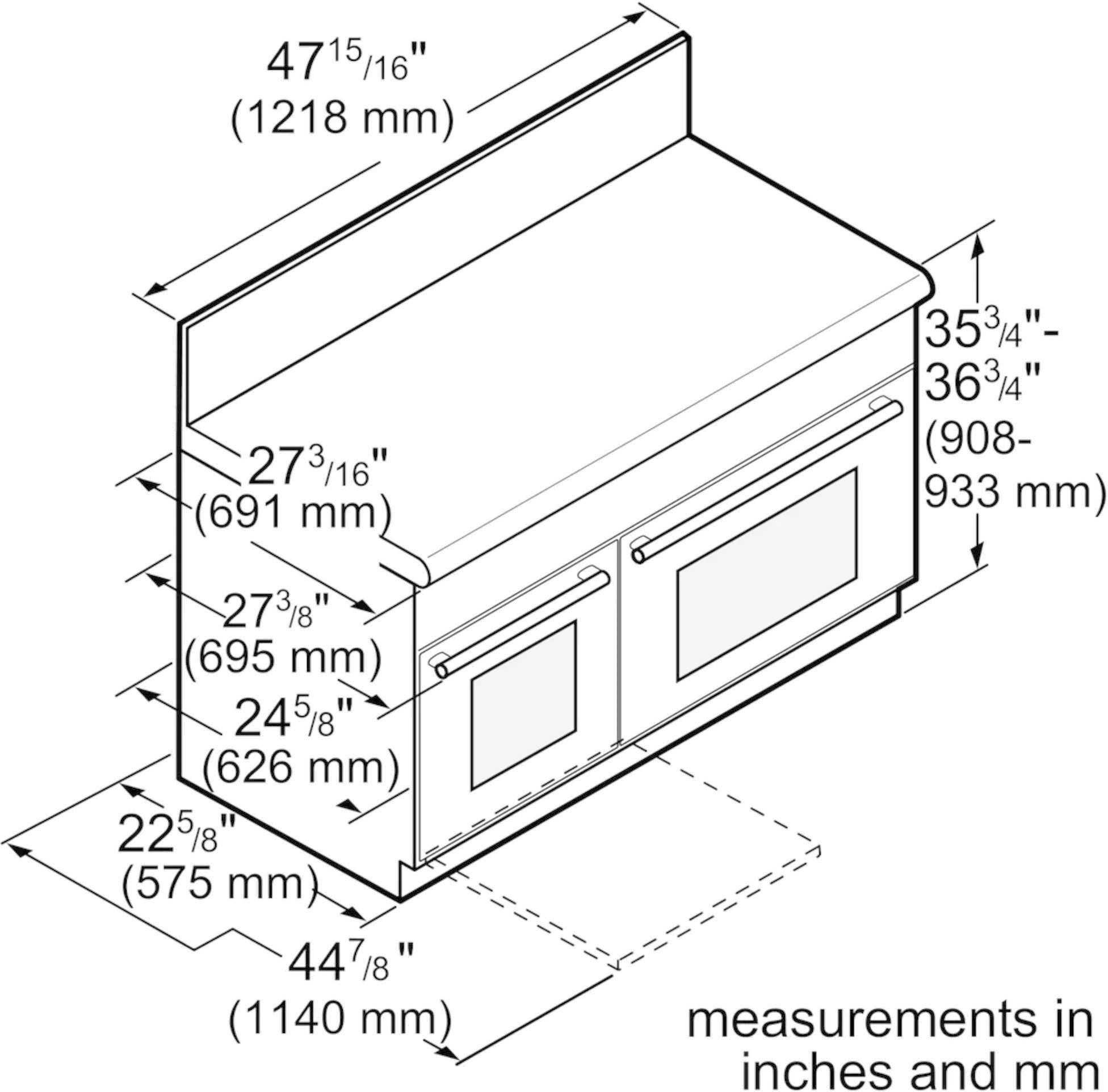 $47^{15}/_{16}$"
(1218 mm)

$35^{3}/_{4}$"-
$36^{3}/_{4}$"
(908-
933 mm)

$27^{3}/_{16}$"
(691 mm)

$27^{3}/_{8}$"
(695 mm)

$24^{5}/_{8}$"
(626 mm)

$22^{5}/_{8}$"
(575 mm)

$44^{7}/_{8}$"
(1140 mm)

measurements in
inches and mm