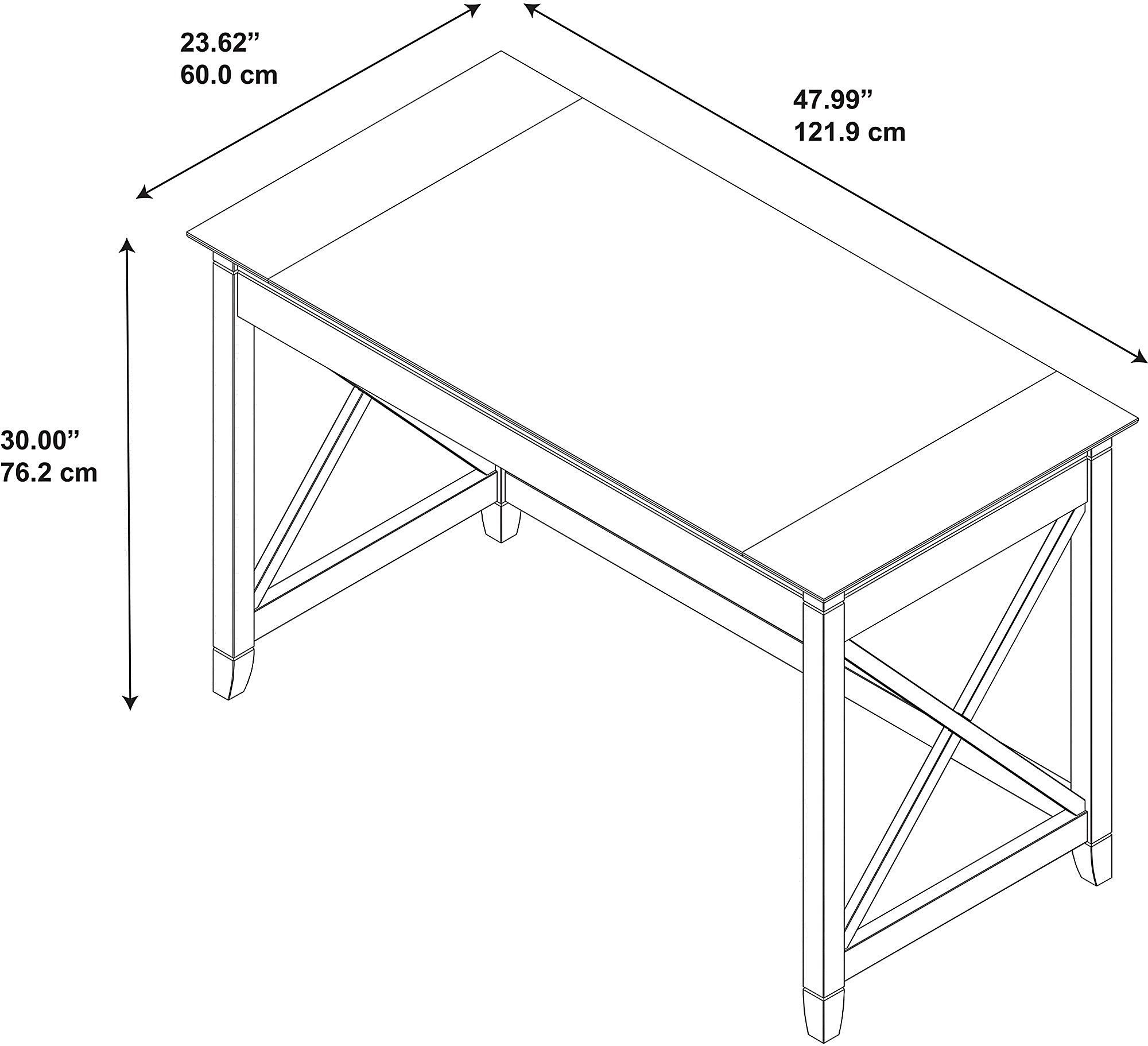 23.62”
60.0 cm

47.99”
121.9 cm

30.00”
76.2 cm