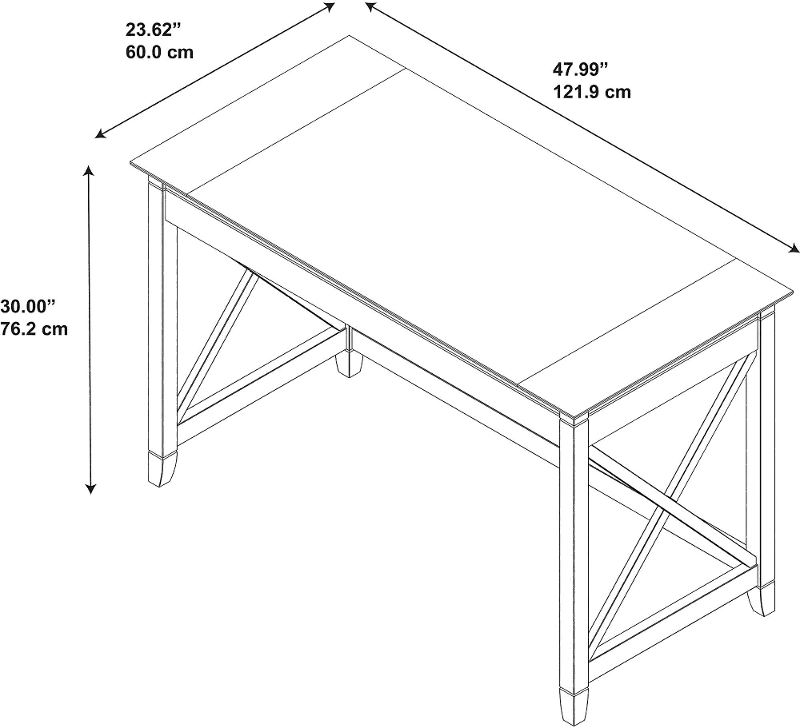 23.62”
60.0 cm

47.99”
121.9 cm

30.00”
76.2 cm