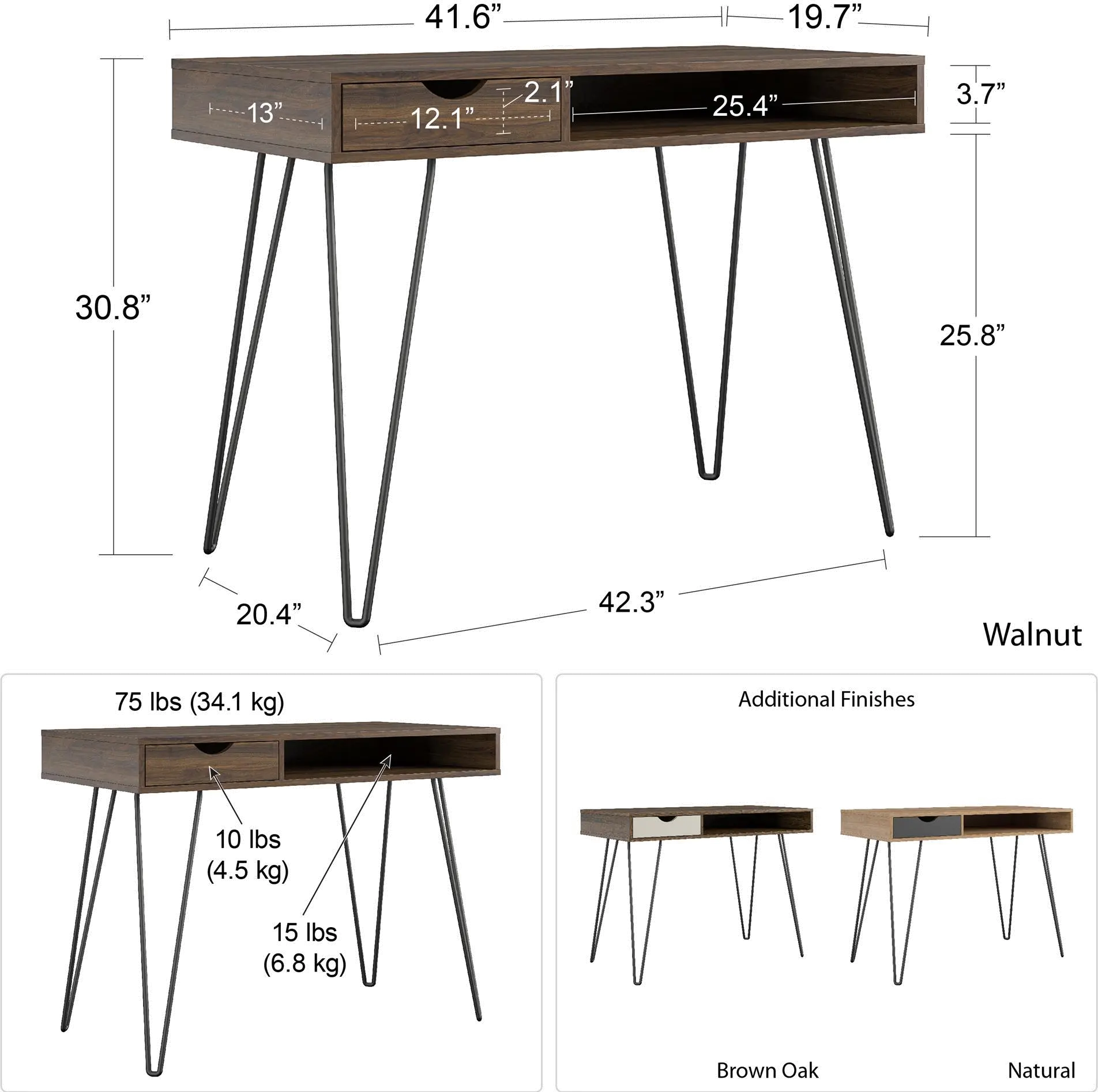 41.6”
19.7”
13”
12.1”
2.1”
25.4”
3.7”
30.8”
25.8”
20.4”
42.3”
Walnut

75 lbs (34.1 kg)
10 lbs
(4.5 kg)
15 lbs
(6.8 kg)

Additional Finishes
Brown Oak
Natural