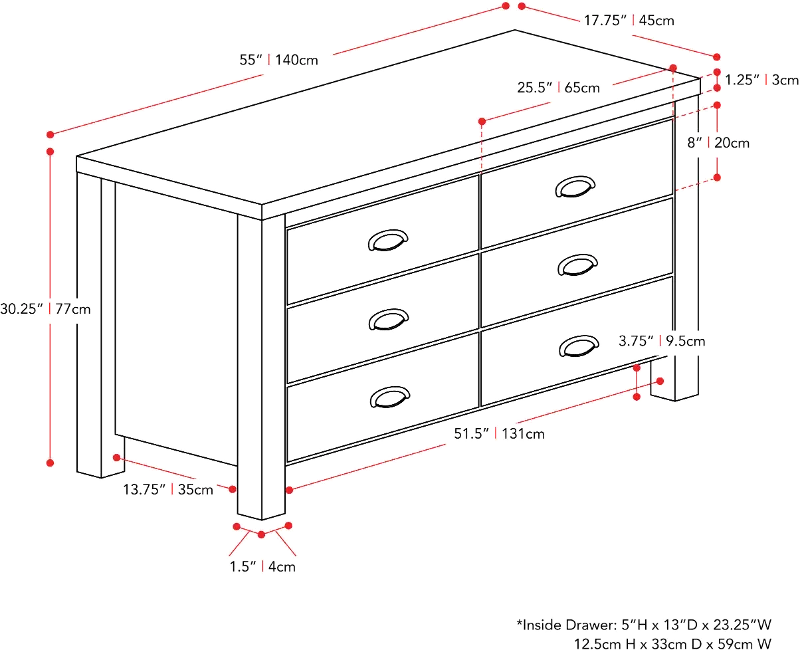 55" | 140cm

17.75" | 45cm

25.5" | 65cm

1.25" | 3cm

8" | 20cm

30.25" | 77cm

3.75" | 9.5cm

51.5" | 131cm

13.75" | 35cm

1.5" | 4cm

*Inside Drawer: 5"H x 13"D x 23.25"W
12.5cm H x 33cm D x 59cm W