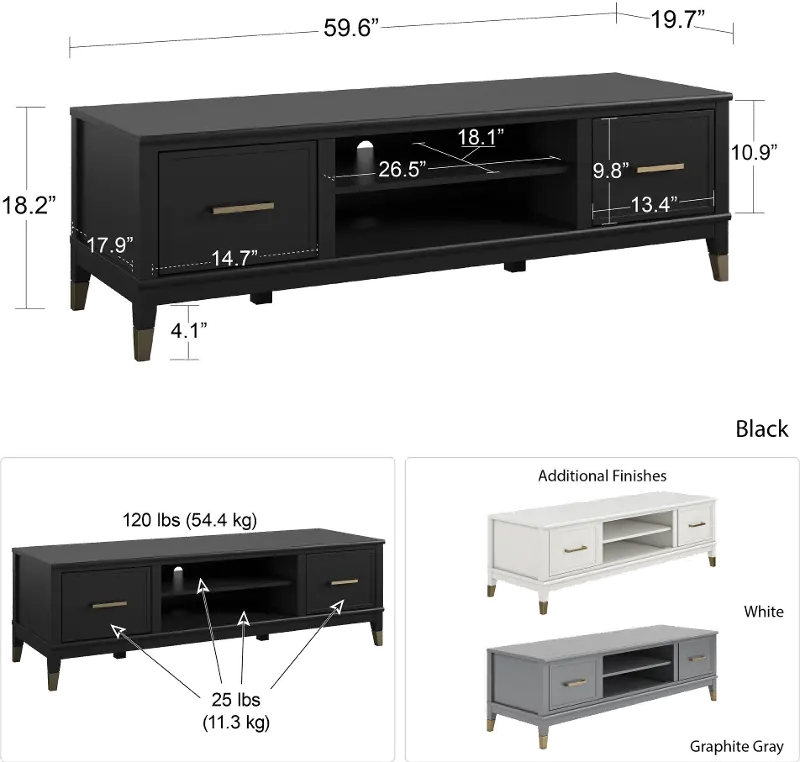 59.6”
19.7”
18.2”
18.1”
26.5”
9.8”
10.9”
13.4”
17.9”
14.7”
4.1”

Black

120 lbs (54.4 kg)

25 lbs
(11.3 kg)

Additional Finishes

White

Graphite Gray