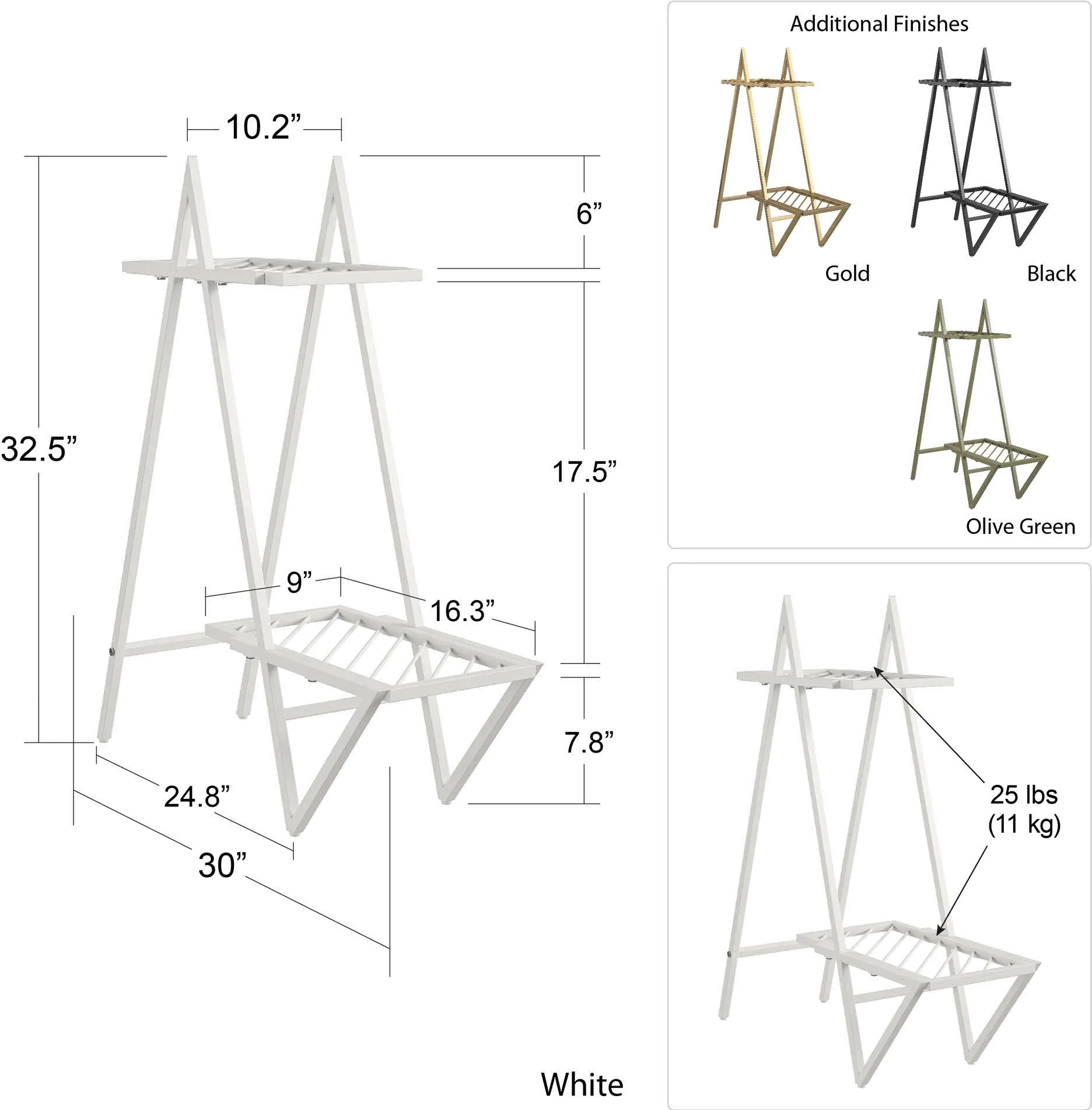 10.2”

6”

32.5”

17.5”

9”

16.3”

7.8”

24.8”

30”

White

Additional Finishes

Gold

Black

Olive Green

25 lbs
(11 kg)