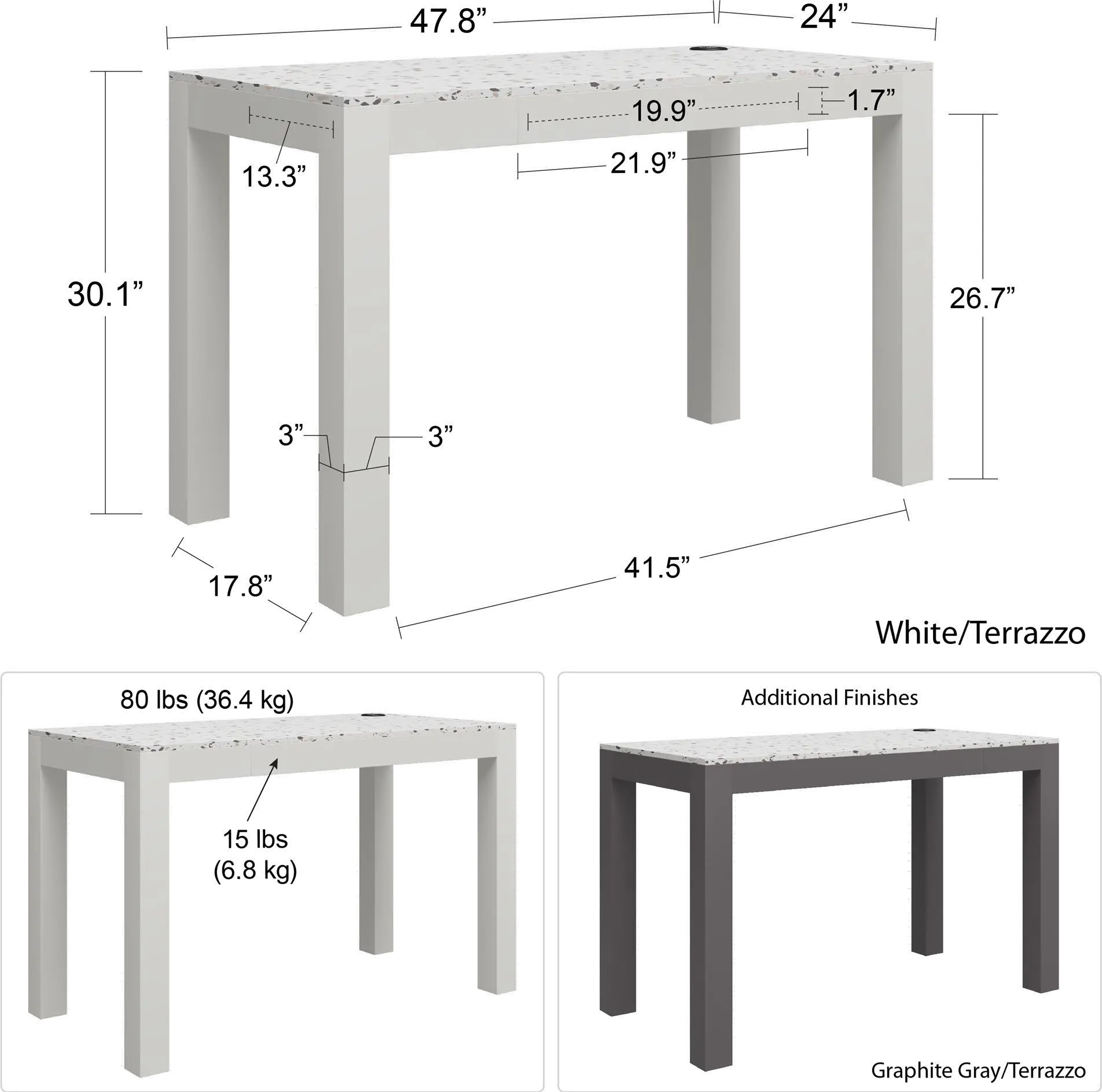 47.8”
24”
19.9”
1.7”
13.3”
21.9”
30.1”
26.7”
3”
3”
17.8”
41.5”
White/Terrazzo

80 lbs (36.4 kg)
15 lbs (6.8 kg)

Additional Finishes
Graphite Gray/Terrazzo