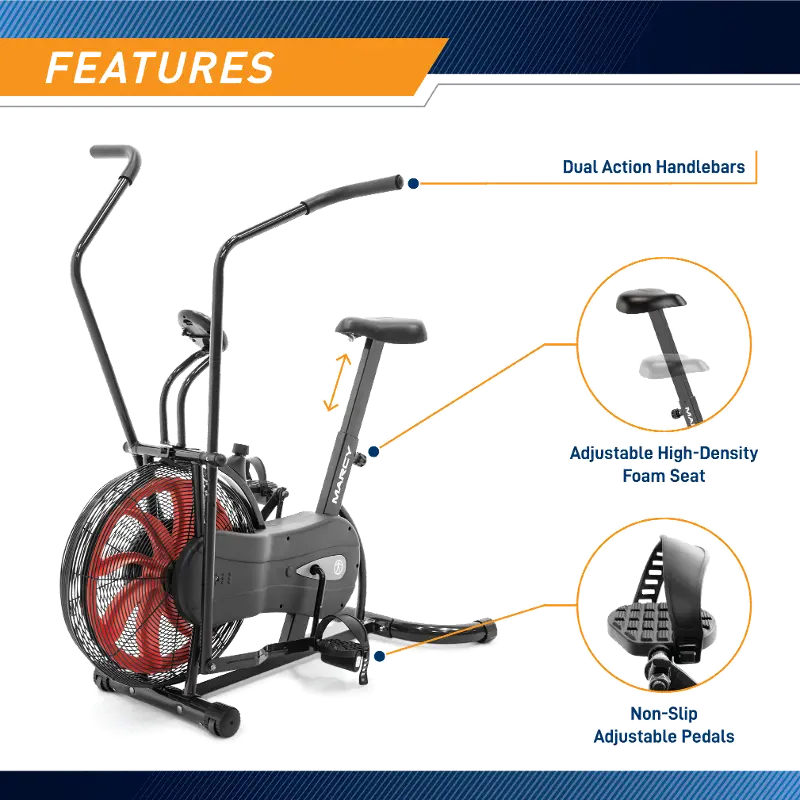 FEATURES

Dual Action Handlebars

MARCY

Adjustable High-Density Foam Seat

Non-Slip Adjustable Pedals