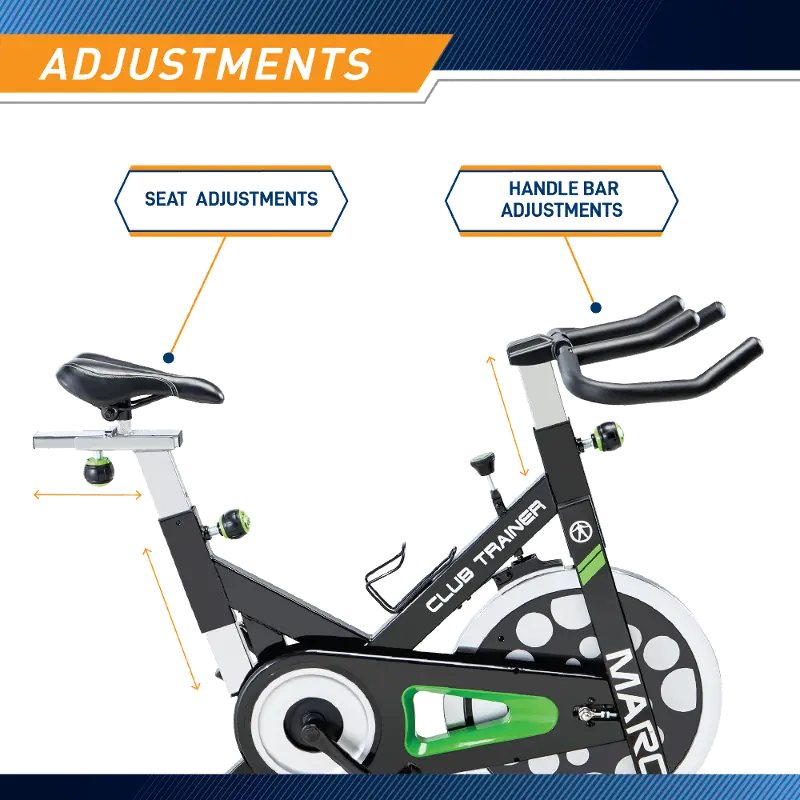 ADJUSTMENTS

SEAT ADJUSTMENTS

HANDLE BAR ADJUSTMENTS

CLUB TRAINER

MARC