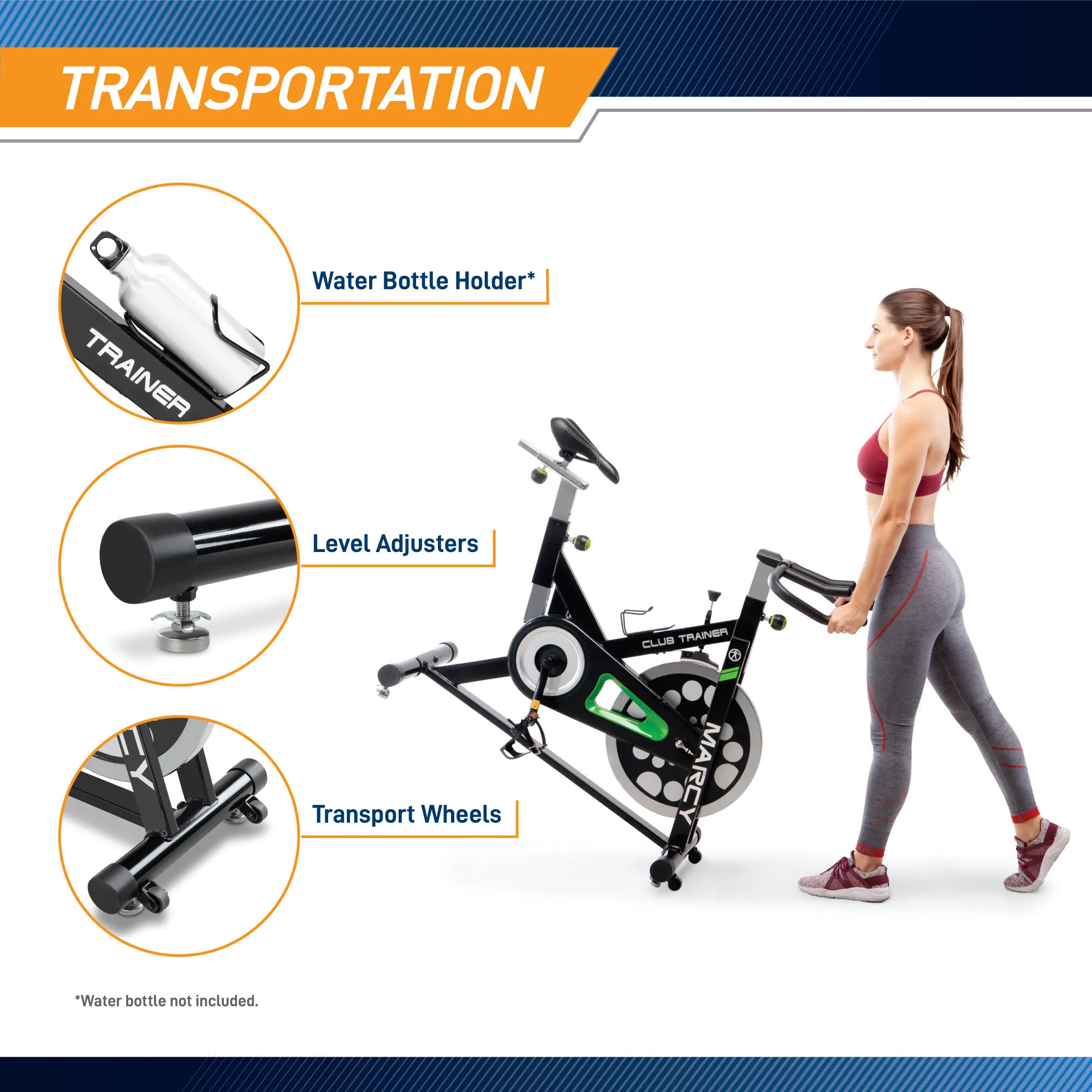 TRANSPORTATION

TRAINER

Water Bottle Holder*

Level Adjusters

Transport Wheels

CLUB TRAINER

MARCY

*Water bottle not included.