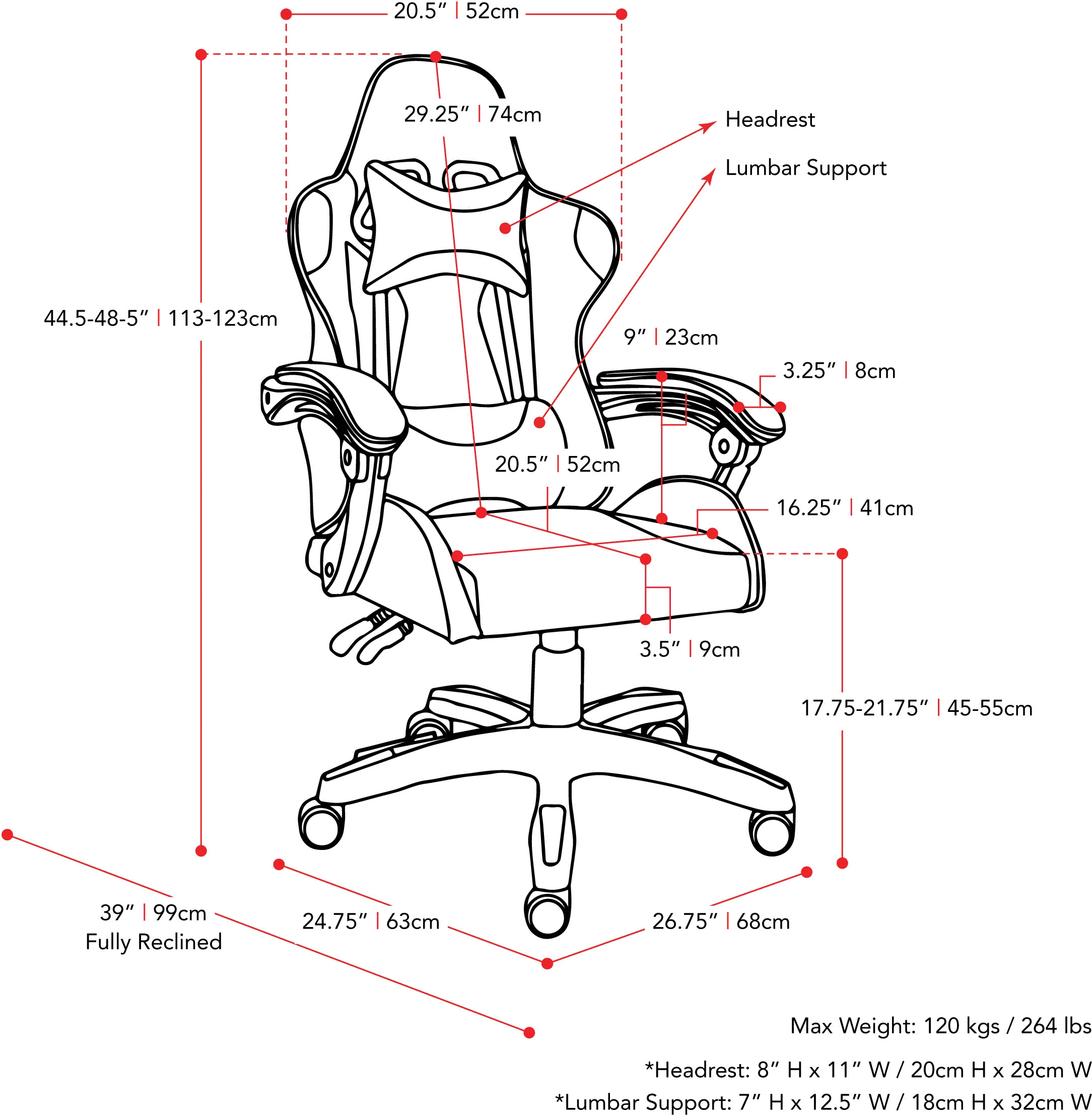 20.5″ | 52cm

29.25″ | 74cm

Headrest

Lumbar Support

44.5-48-5″ | 113-123cm

9″ | 23cm

3.25″ | 8cm

20.5″ | 52cm

16.25″ | 41cm

3.5″ | 9cm

17.75-21.75″ | 45-55cm

39″ | 99cm
Fully Reclined

24.75″ | 63cm

26.75″ | 68cm

Max Weight: 120 kgs / 264 lbs

*Headrest: 8″ H x 11″ W / 20cm H x 28cm W

*Lumbar Support: 7″ H x 12.5″ W / 18cm H x 32cm W