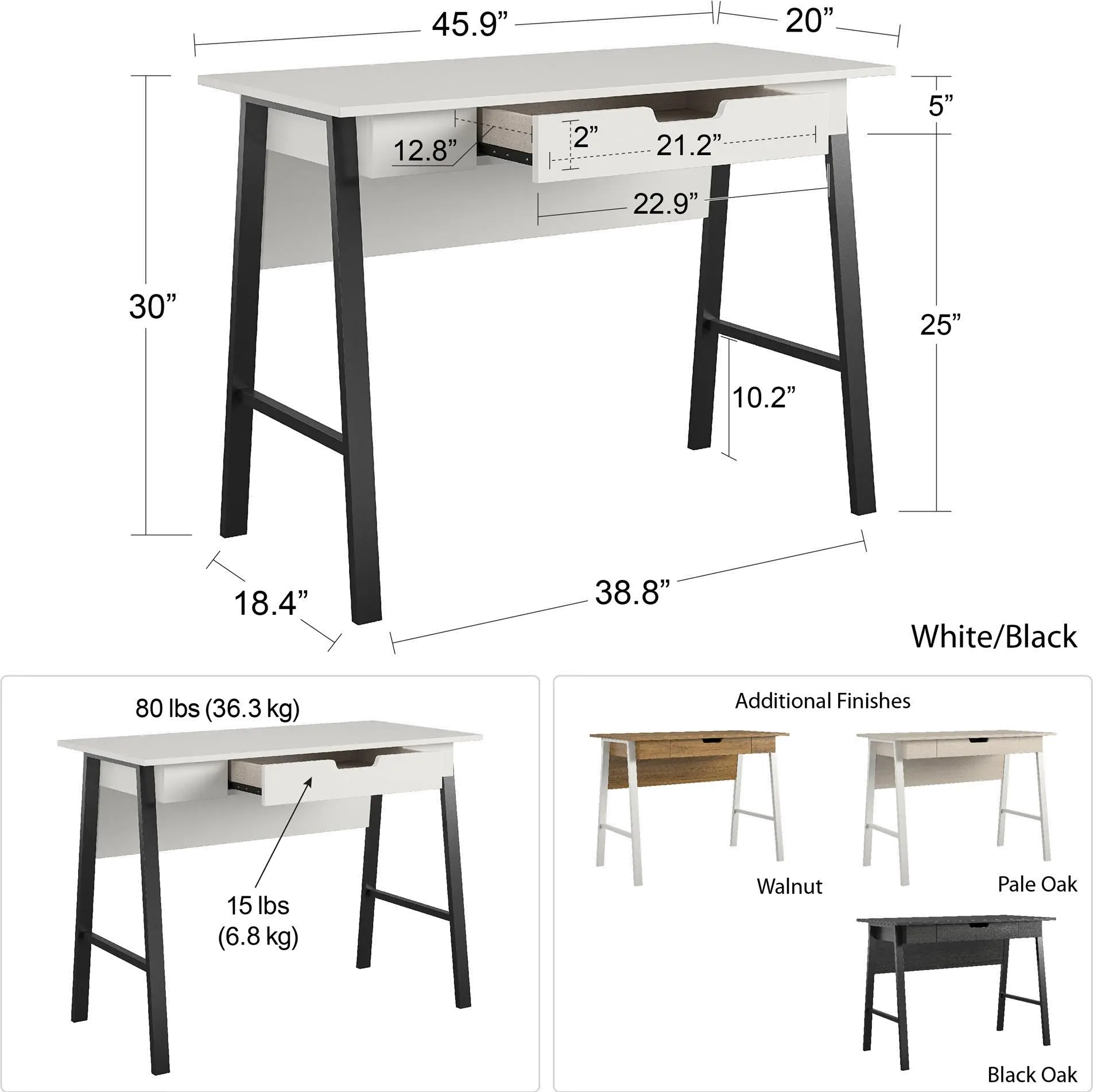 45.9”
20”
5”
12.8”
2”
21.2”
22.9”
30”
25”
10.2”
18.4”
38.8”
White/Black

80 lbs (36.3 kg)
15 lbs (6.8 kg)

Additional Finishes
Walnut
Pale Oak
Black Oak