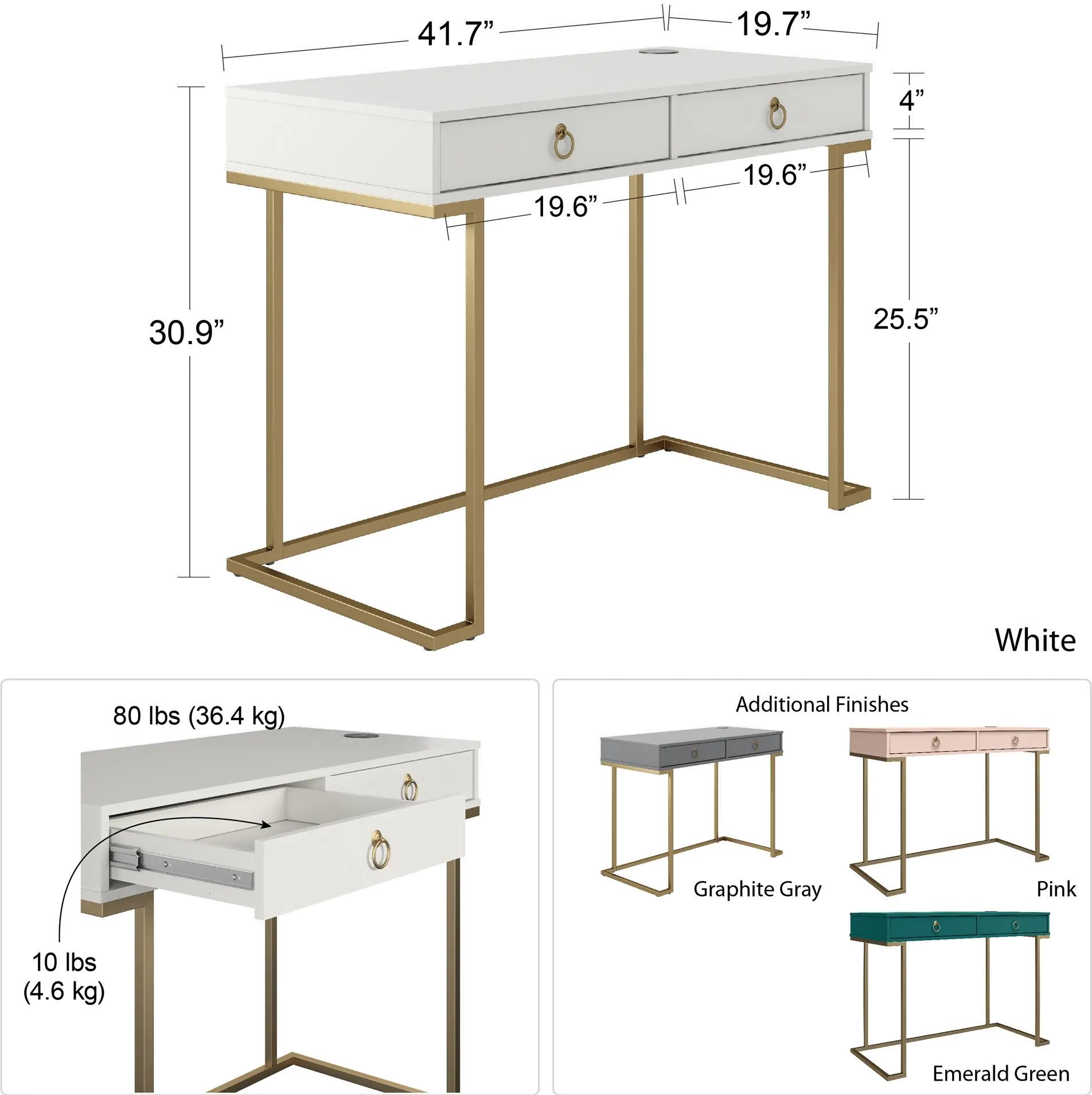 41.7”
19.7”
4”
19.6”
19.6”
30.9”
25.5”
White

80 lbs (36.4 kg)
10 lbs (4.6 kg)

Additional Finishes
Graphite Gray
Pink
Emerald Green