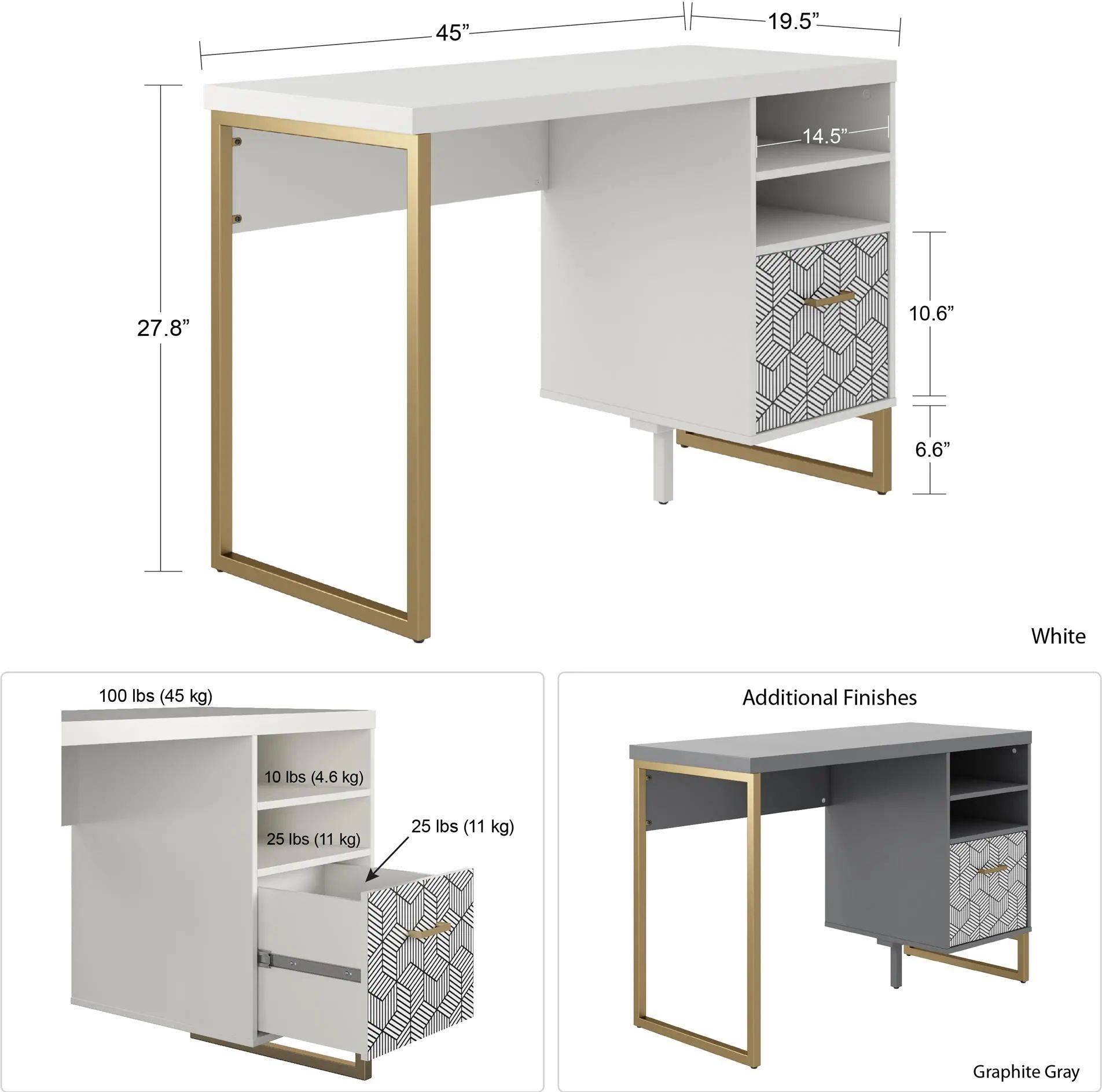 45”
19.5”
14.5”
27.8”
10.6”
6.6”
White

100 lbs (45 kg)
10 lbs (4.6 kg)
25 lbs (11 kg)
25 lbs (11 kg)

Additional Finishes
Graphite Gray