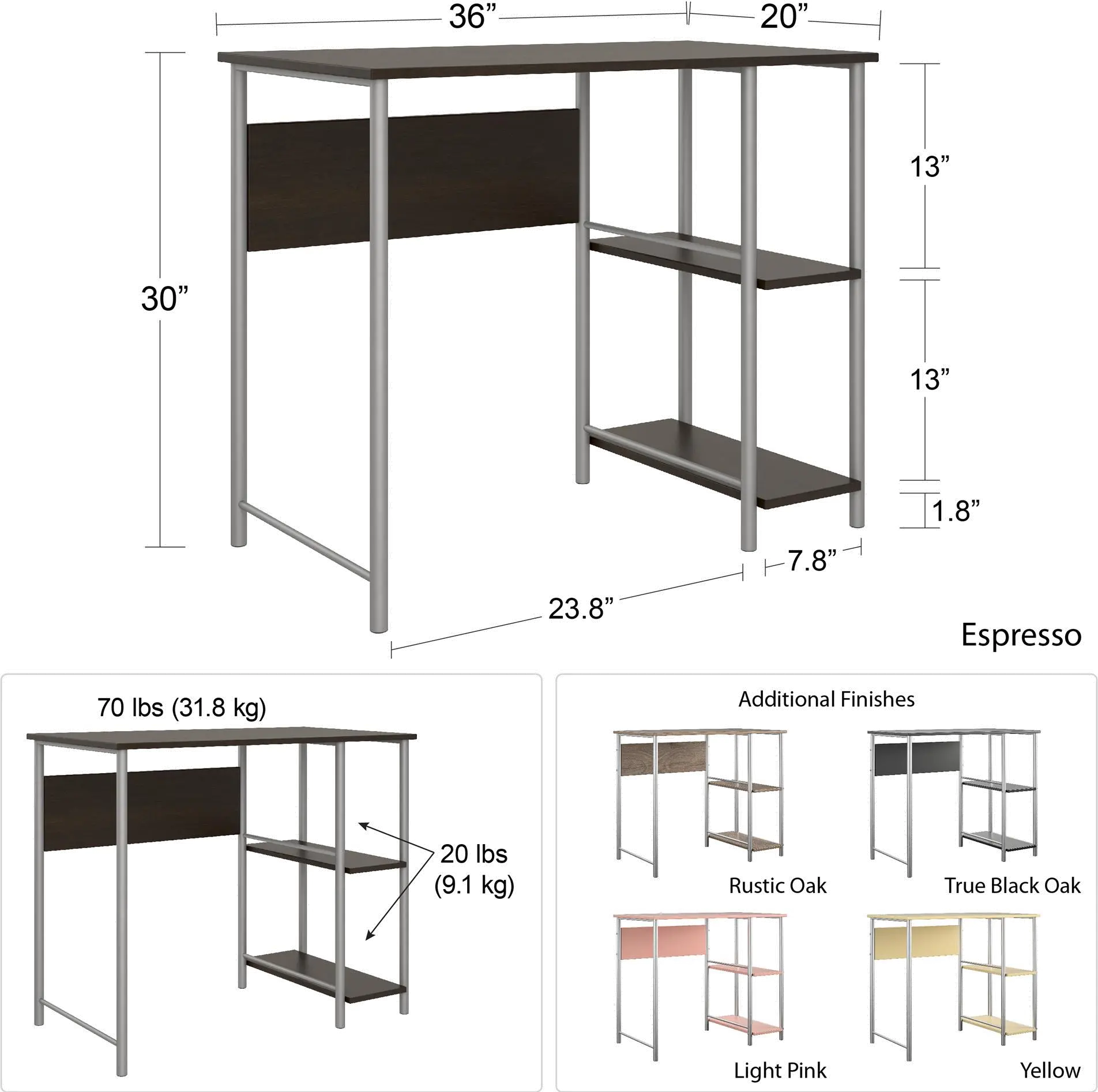 36”
20”
30”
13”
13”
1.8”
7.8”
23.8”
Espresso

70 lbs (31.8 kg)
20 lbs (9.1 kg)

Additional Finishes
Rustic Oak
True Black Oak
Light Pink
Yellow