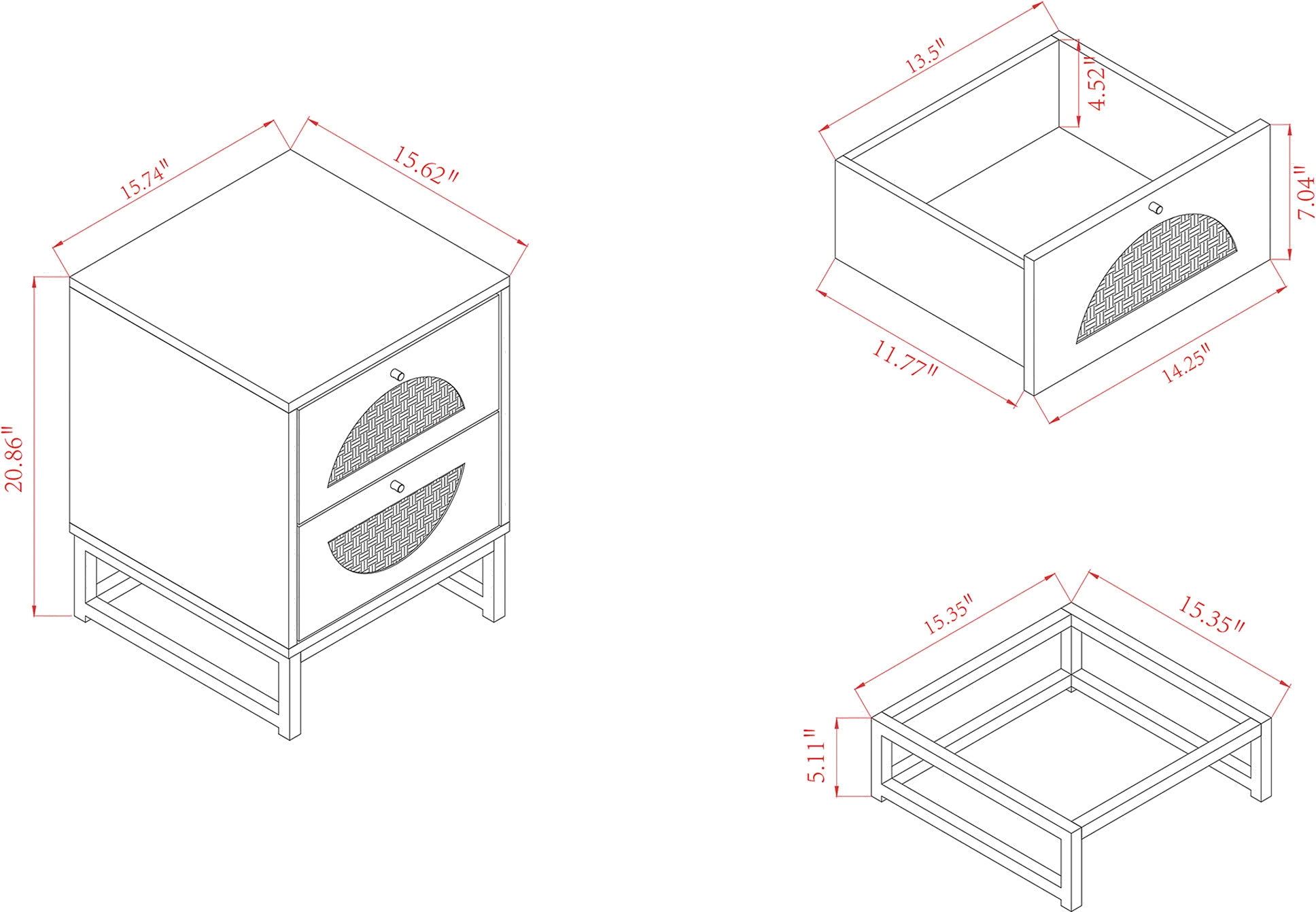 15.74"
15.62"
20.86"
13.5"
4.52"
7.04"
11.77"
14.25"
15.35"
15.35"
5.11"