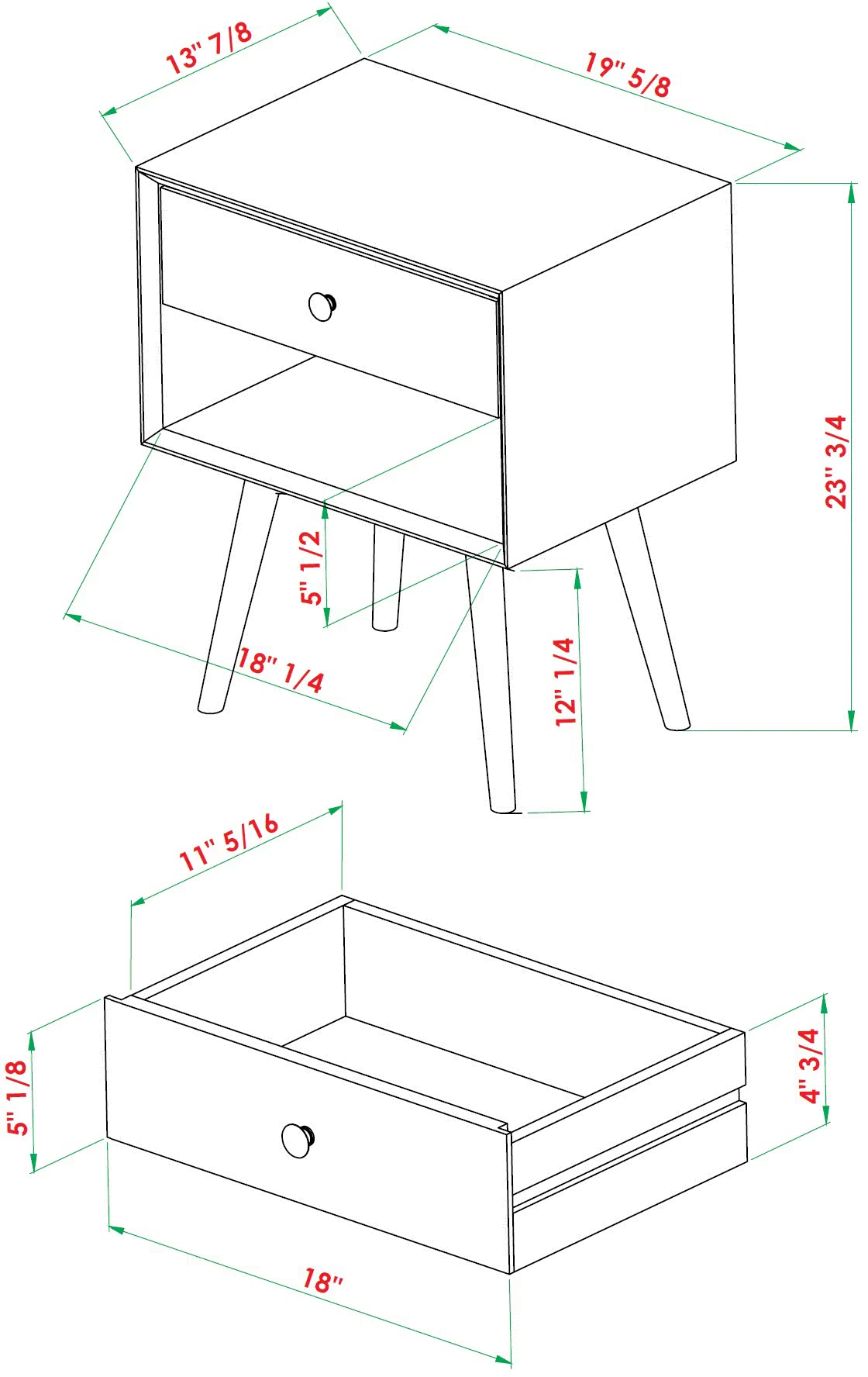 13" 7/8

19" 5/8

23" 3/4

5" 1/2

18" 1/4

12" 1/4

11" 5/16

5" 1/8

4" 3/4

18"