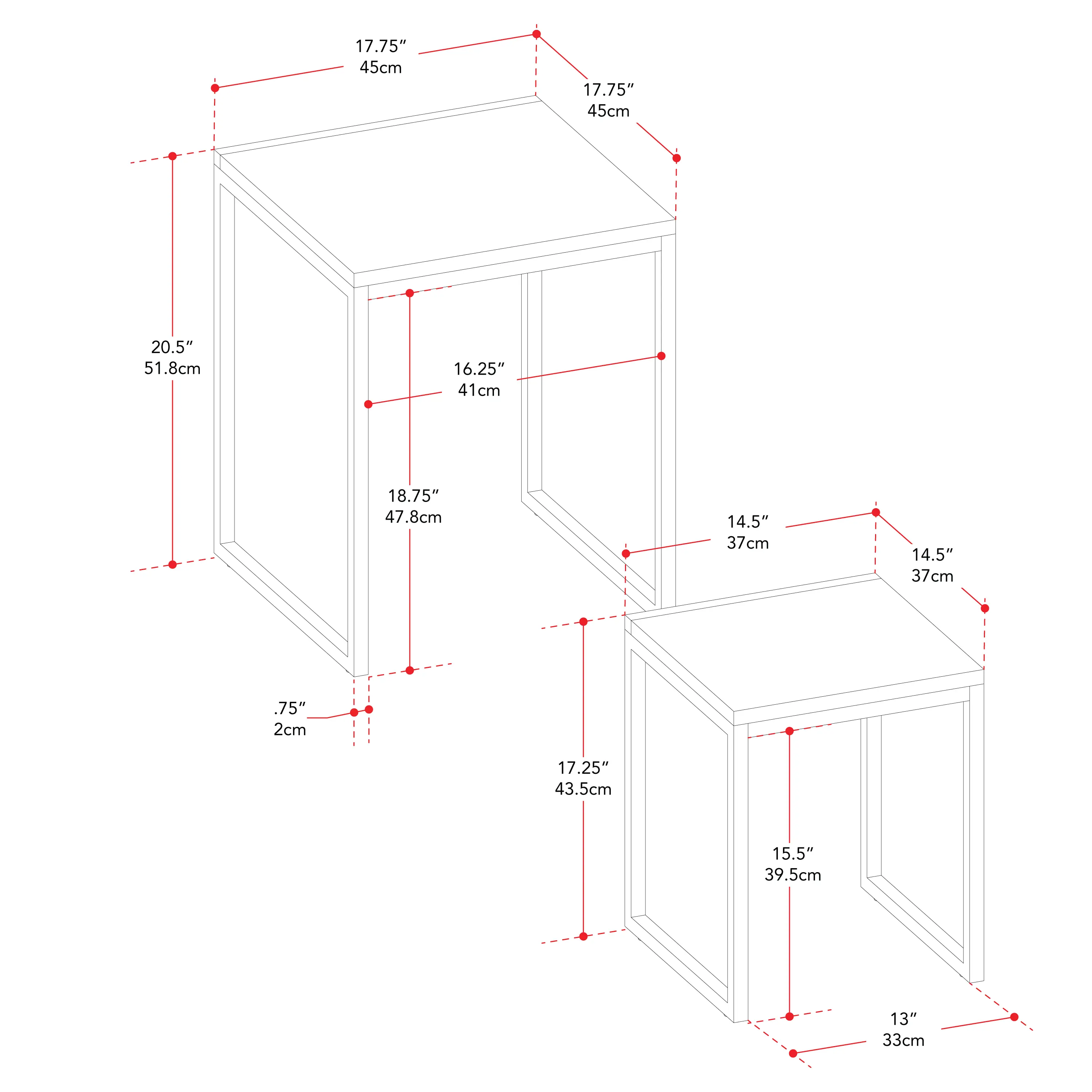 17.75″
45cm

17.75″
45cm

20.5″
51.8cm

16.25″
41cm

18.75″
47.8cm

.75″
2cm

14.5″
37cm

14.5″
37cm

17.25″
43.5cm

15.5″
39.5cm

13″
33cm