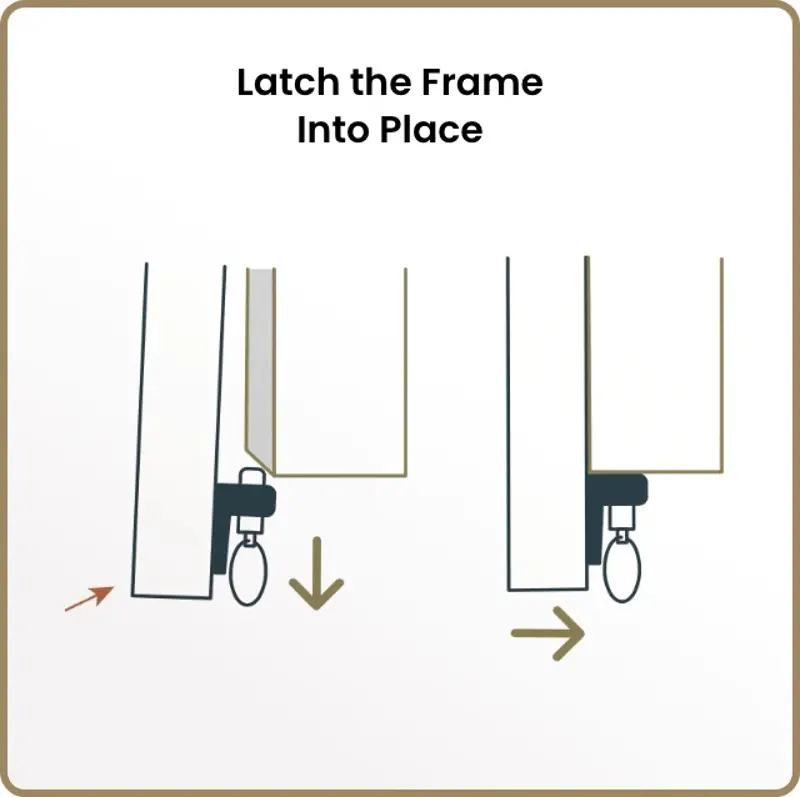 Latch the Frame Into Place