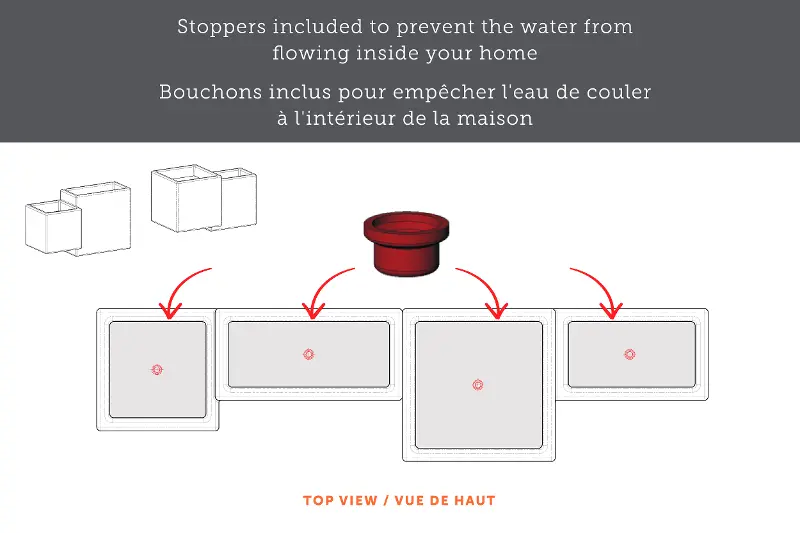 Stoppers included to prevent the water from flowing inside your home

Bouchons inclus pour empêcher l'eau de couler à l'intérieur de la maison

TOP VIEW / VUE DE HAUT