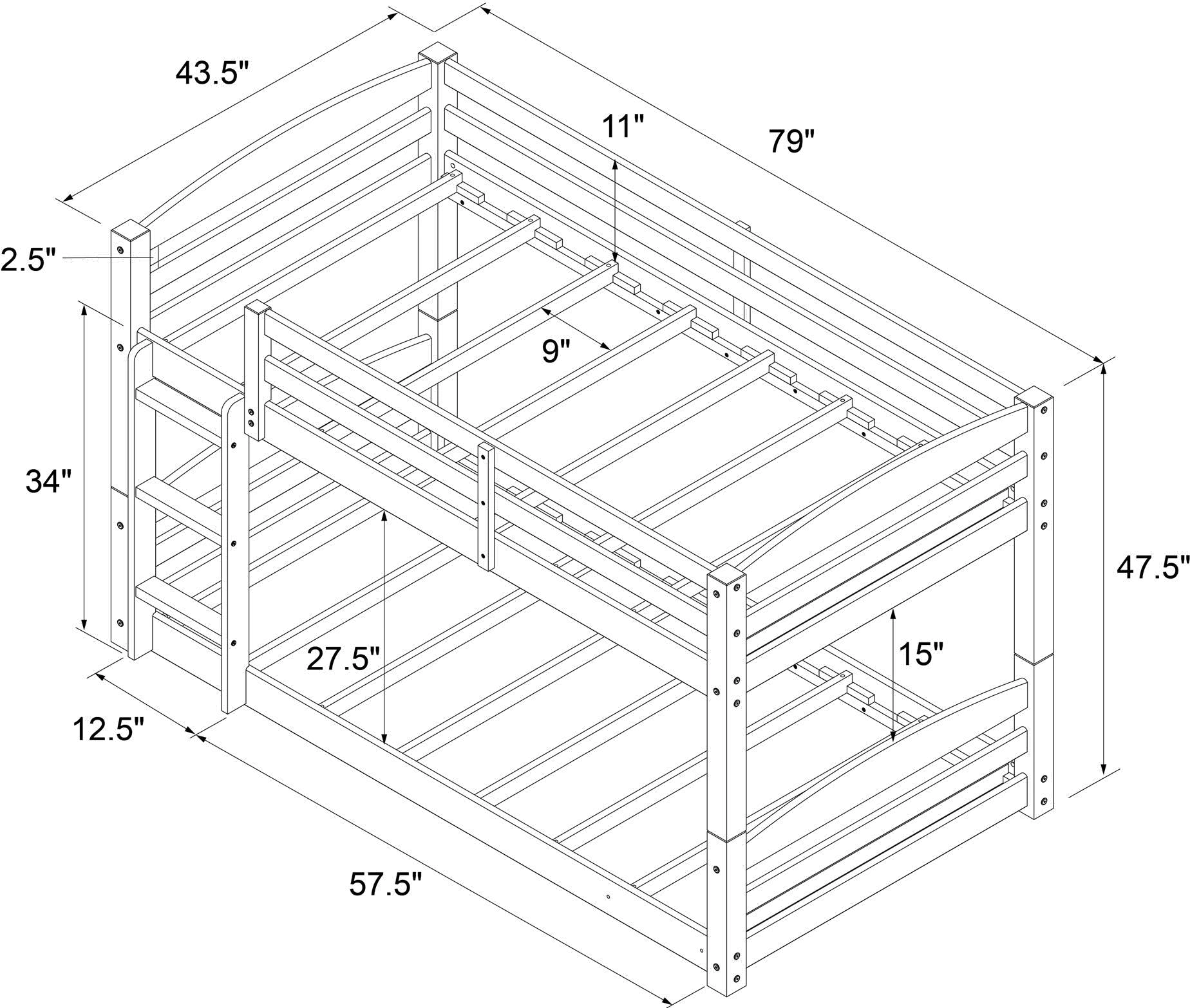 43.5"

11"

79"

2.5"

9"

34"

47.5"

27.5"

15"

12.5"

57.5"