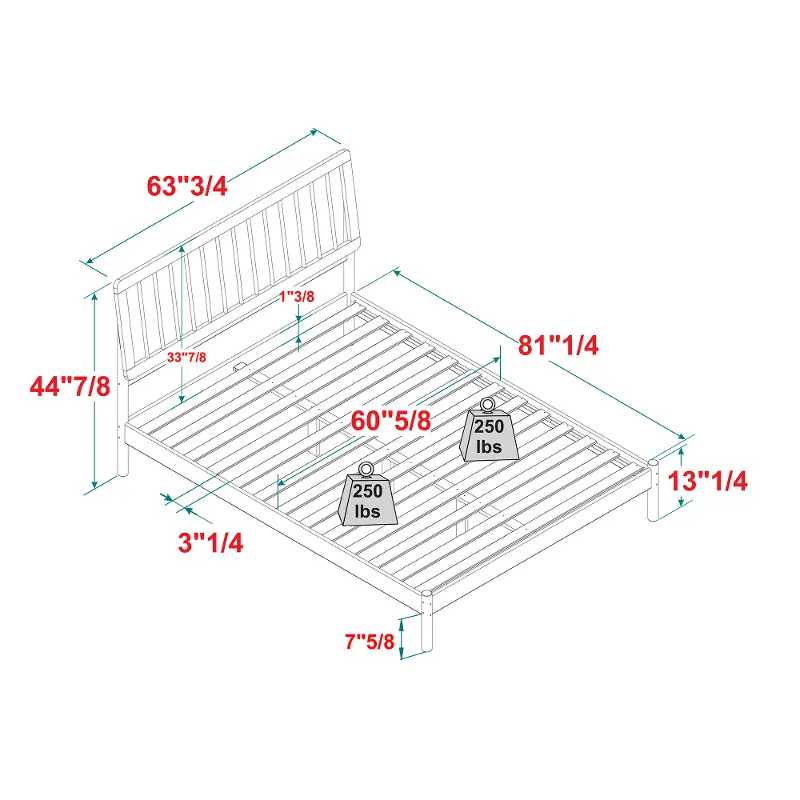 63"3/4

1"3/8

33"7/8

44"7/8

81"1/4

60"5/8

250 lbs

250 lbs

13"1/4

3"1/4

7"5/8