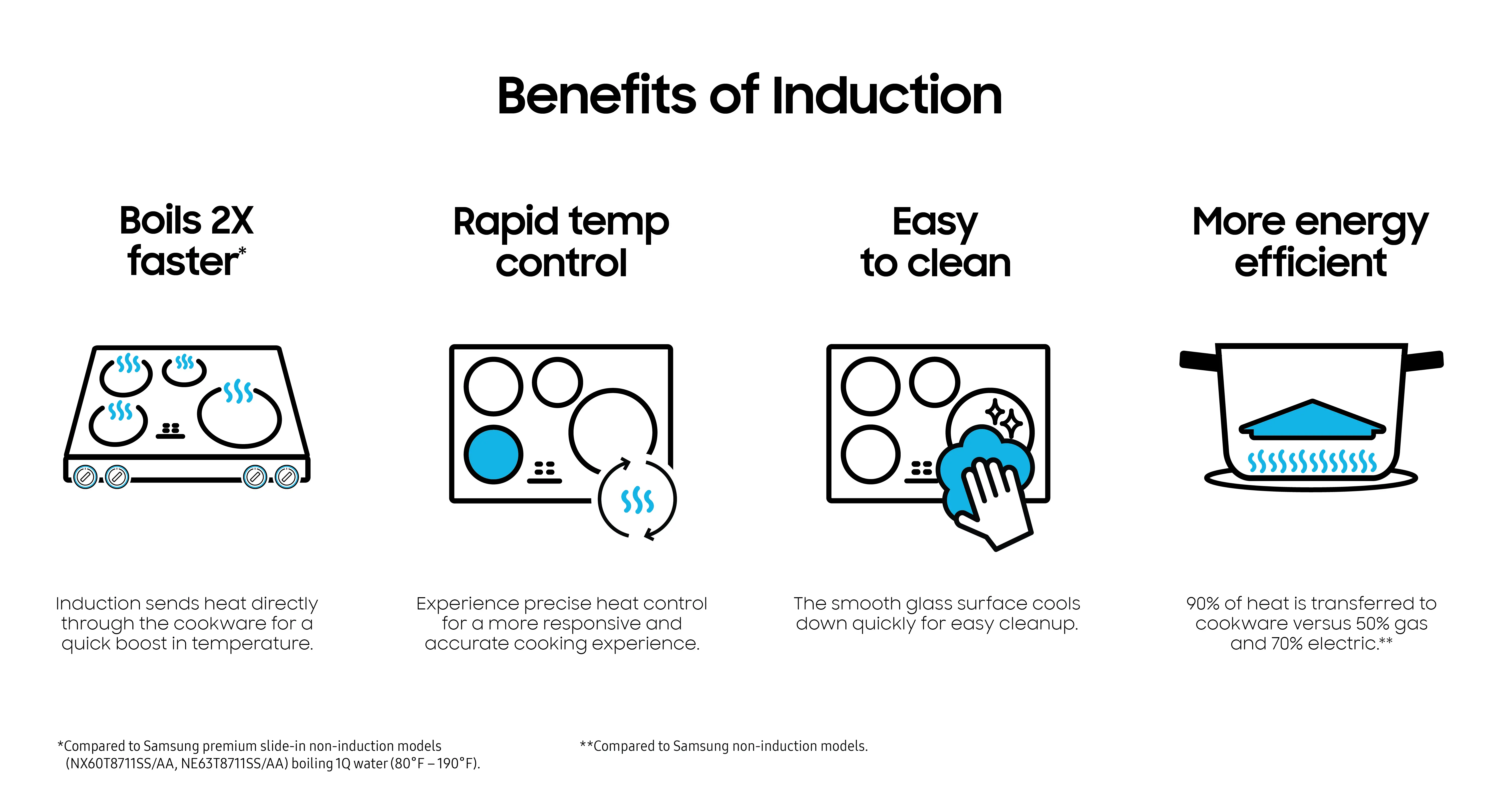 Benefits of Induction

Boils 2X faster*

Induction sends heat directly through the cookware for a quick boost in temperature.

Rapid temp control

Experience precise heat control for a more responsive and accurate cooking experience.

Easy to clean

The smooth glass surface cools down quickly for easy cleanup.

More energy efficient

90% of heat is transferred to cookware versus 50% gas and 70% electric.**

*Compared to Samsung premium slide-in non-induction models (NX60T8711SS/AA, NE63T8711SS/AA) boiling 1Q water (80°F – 190°F).

**Compared to Samsung non-induction models.